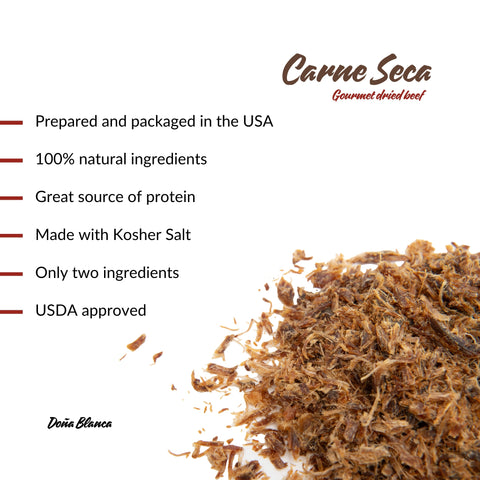 Carne Seca
Gourmet dried beef

Prepared and packaged in the USA

100% natural ingredients

Great source of protein

Made with Kosher Salt

Only two ingredients

USDA approved

Doña Blanca